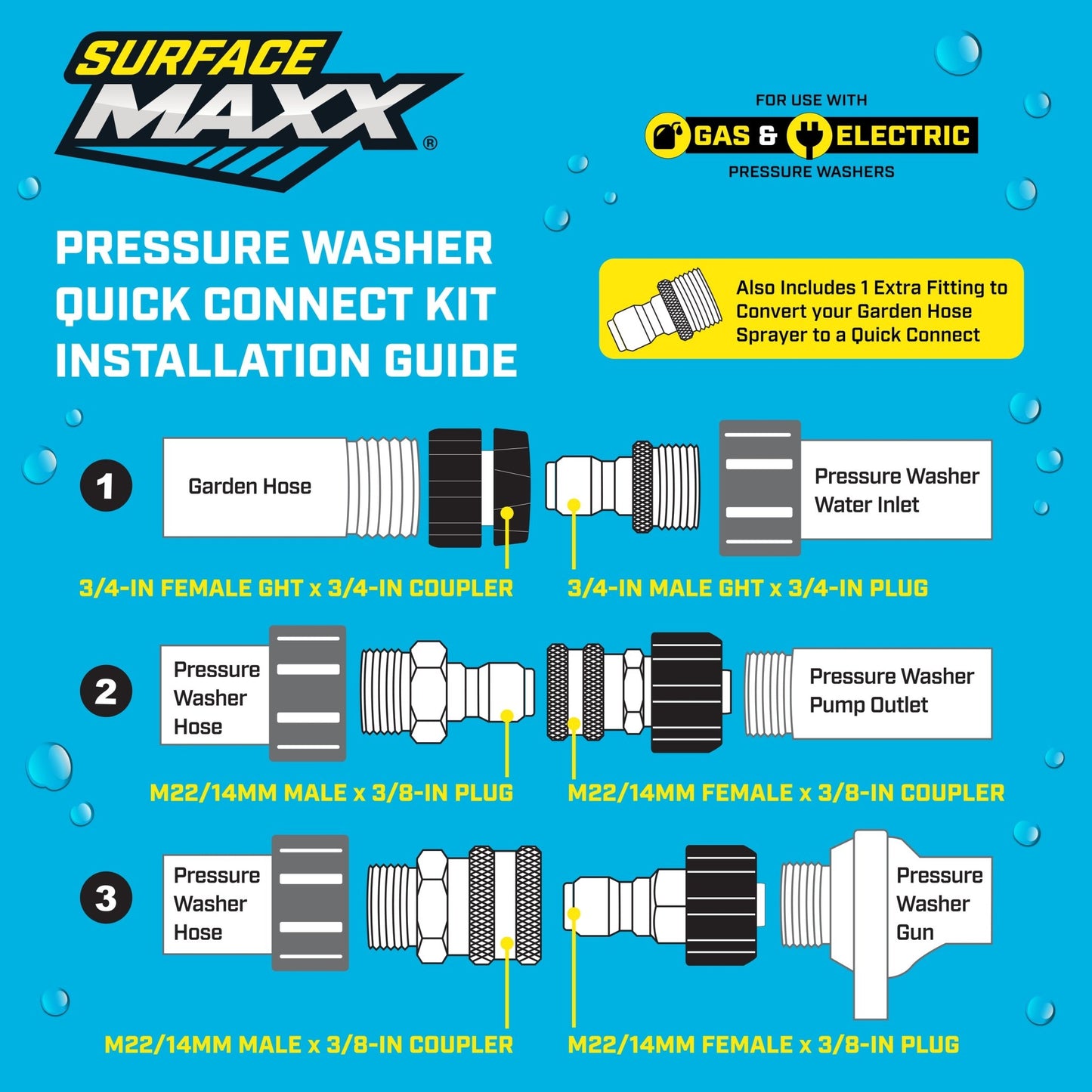 SURFACE MAXX®

FOR USE WITH
GAS & ELECTRIC
PRESSURE WASHERS

PRESSURE WASHER QUICK CONNECT KIT INSTALLATION GUIDE

Also Includes 1 Extra Fitting to Convert your Garden Hose Sprayer to a Quick Connect

1

Garden Hose

Pressure Washer Water Inlet

3/4-IN FEMALE GHT x 3/4-IN COUPLER

3/4-IN MALE GHT x 3/4-IN PLUG

2

Pressure Washer Hose

Pressure Washer Pump Outlet

M22/14MM MALE x 3/8-IN PLUG

M22/14MM FEMALE x 3/8-IN COUPLER

3

Pressure Washer Hose

Pressure Washer Gun

M22/14MM MALE x 3/8-IN COUPLER

M22/14MM FEMALE x 3/8-IN PLUG